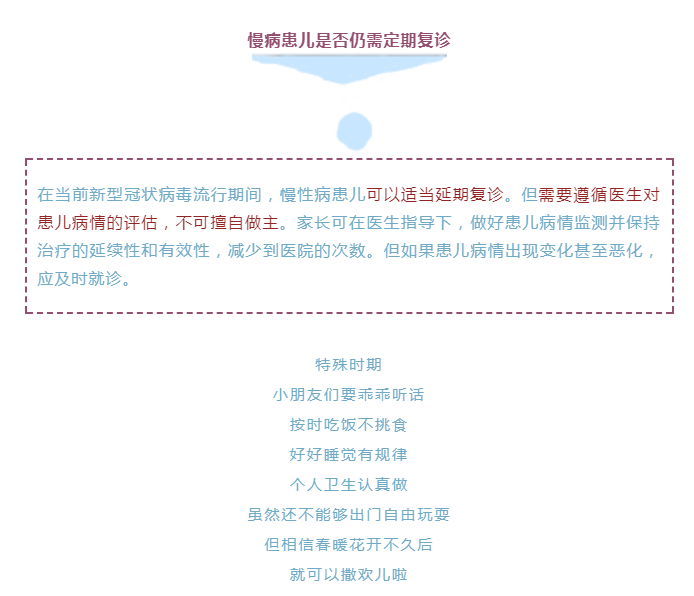 慢病患儿是否仍需定期复诊

在当前新型冠状病毒流行期间，慢性病患儿可以适当延期复诊。但需要遵循医生对患儿病情的评估，不可擅自做主。家长可在医生指导下，做好患儿病情监测并保持治疗的延续性和有效性，减少到医院的次数。但如果患儿病情出现变化甚至恶化，应及时就诊。

特殊时期
小朋友们要乖乖听话
按时吃饭不挑食
好好睡觉有规律
个人卫生认真做
虽然还不能够出门自由玩耍
但相信春暖花开不久后
就可以撒欢儿啦