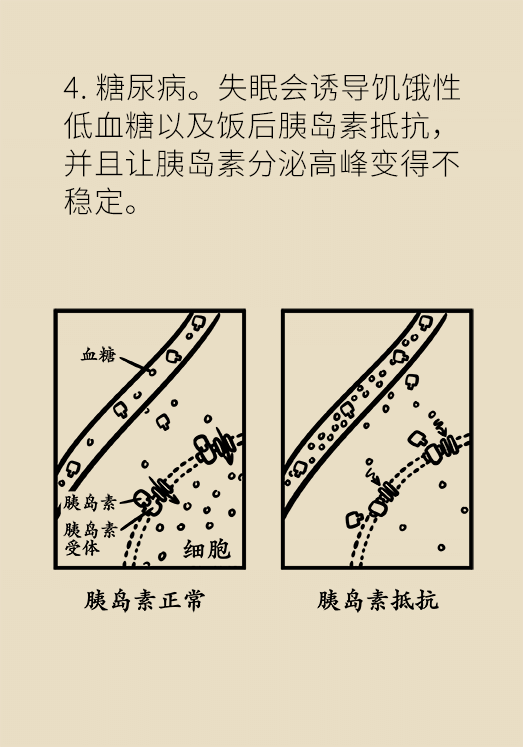 4. 糖尿病。失眠会诱导饥饿性低血糖以及饭后胰岛素抵抗，并且让胰岛素分泌高峰变得不稳定。

血糖

胰岛素

胰岛素受体

细胞

胰岛素正常

胰岛素抵抗